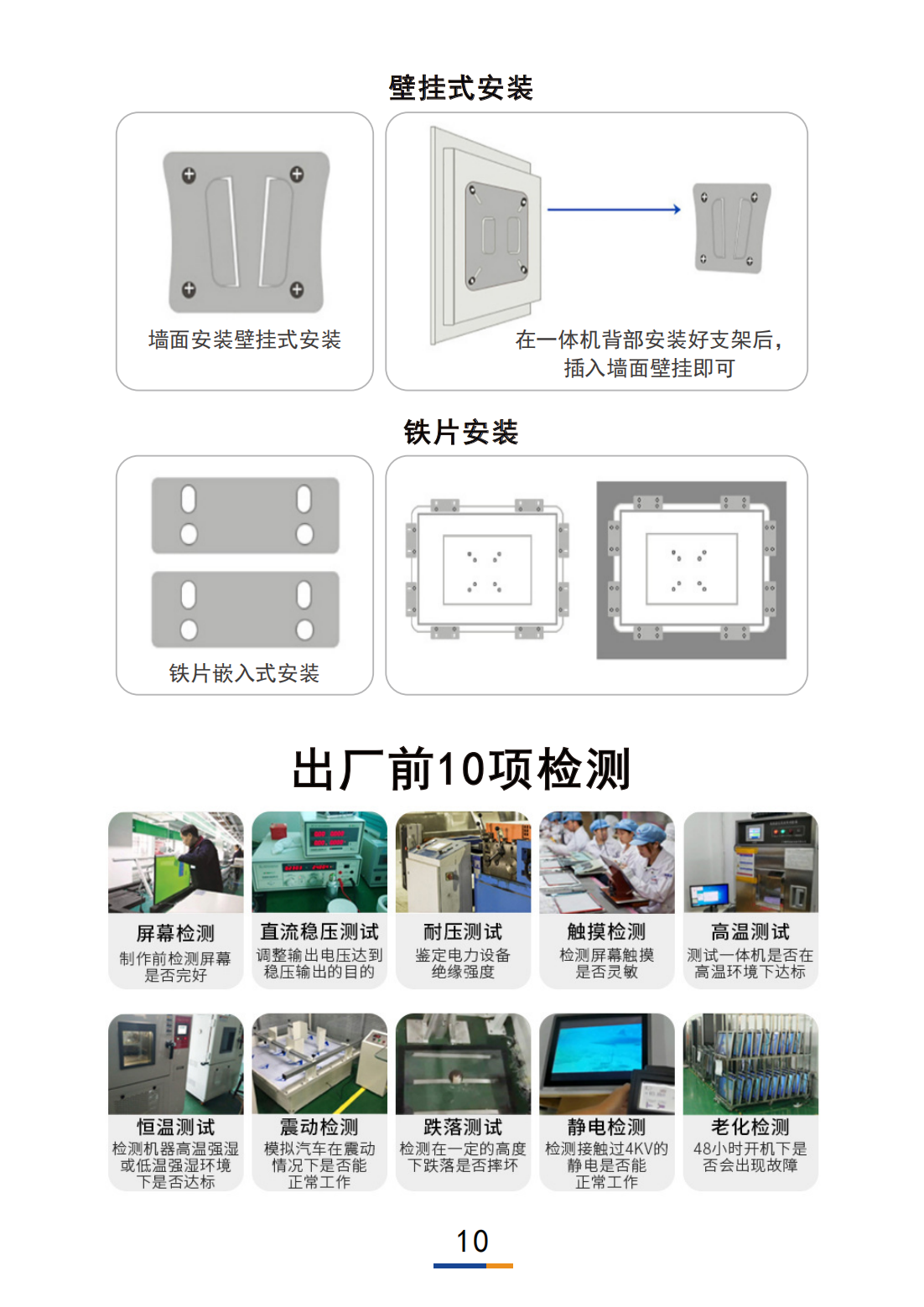 壁挂式安装

墙面安装壁挂式安装

在一体机背部安装好支架后，插入墙面壁挂即可

铁片安装

铁片嵌入式安装

出厂前10项检测

屏幕检测
制作前检测屏幕是否完好

直流稳压测试
调整输出电压达到稳压输出的目的

耐压测试
鉴定电力设备绝缘强度

触摸检测
检测屏幕触摸是否灵敏

高温测试
测试一体机是否在高温环境下达标

恒温测试
检测机器高温强湿或低温强湿环境下是否达标

震动检测
模拟汽车在震动情况下是否能正常工作

跌落测试
检测在一定的高度下跌落是否摔坏

静电检测
检测接触过4KV的静电是否能正常工作

老化检测
48小时开机下是否会出现故障

10